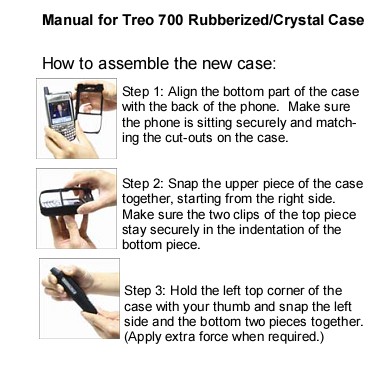 Manual for Treo 700 Rubberized/Crystal Case

How to assemble the new case:

Step 1: Align the bottom part of the case with the back of the phone. Make sure the phone is sitting securely and matching the cut-outs on the case.

Step 2: Snap the upper piece of the case together, starting from the right side. Make sure the two clips of the top piece stay securely in the indentation of the bottom piece.

Step 3: Hold the left top corner of the case with your thumb and snap the left side and the bottom two pieces together. (Apply extra force when required.)